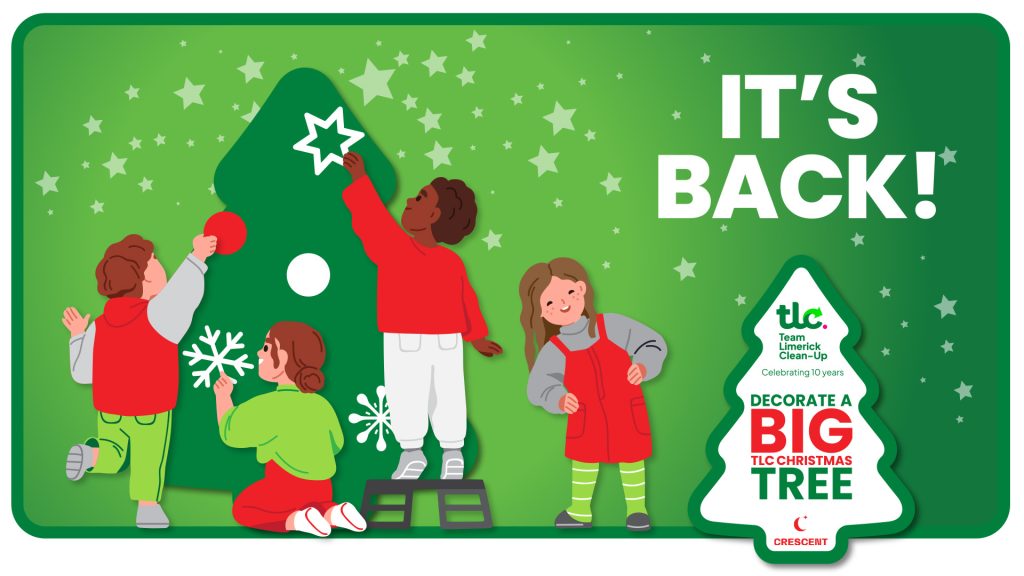 IT'S BACK!

tlc.
Team Limerick Clean-Up
Celebrating 10 years

DECORATE A BIG TLC CHRISTMAS TREE

CRESCENT